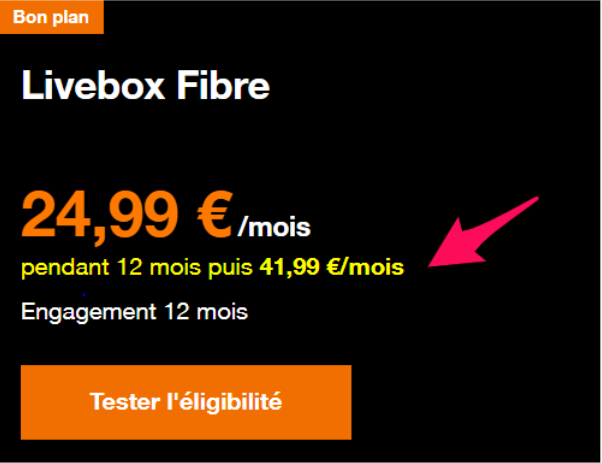 Bon plan

Livebox Fibre

24,99 € /mois

pendant 12 mois puis 41,99 €/mois

Engagement 12 mois

Tester l'éligibilité